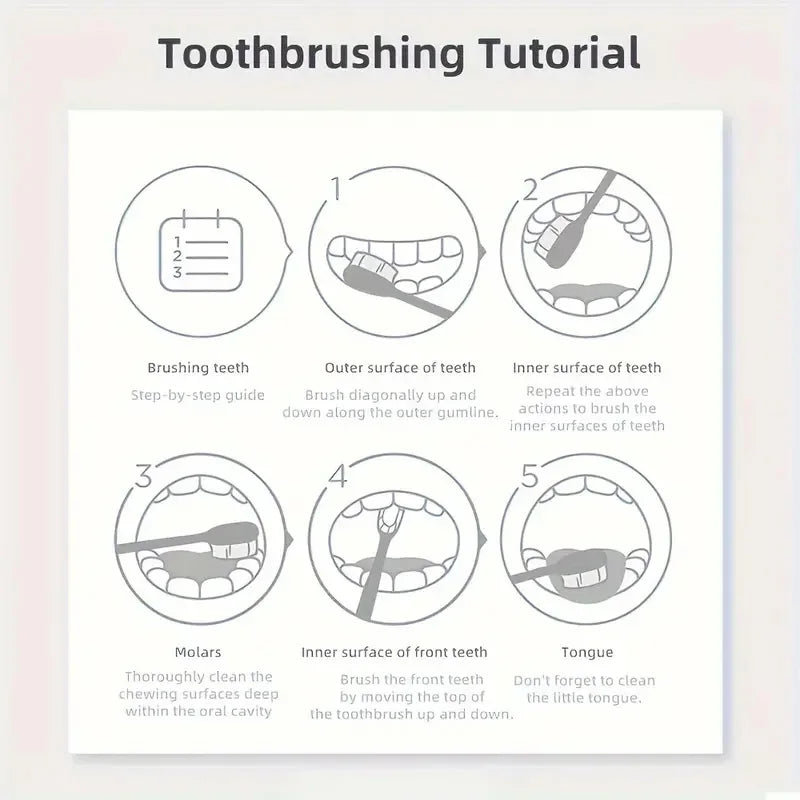 Toothbrushing Tutorial

1
2
3

Brushing teeth
Step-by-step guide

1
Outer surface of teeth
Brush diagonally up and down along the outer gumline.

2
Inner surface of teeth
Repeat the above actions to brush the inner surfaces of teeth

3
Molars
Thoroughly clean the chewing surfaces deep within the oral cavity

4
Inner surface of front teeth
Brush the front teeth by moving the top of the toothbrush up and down.

5
Tongue
Don't forget to clean the little tongue.